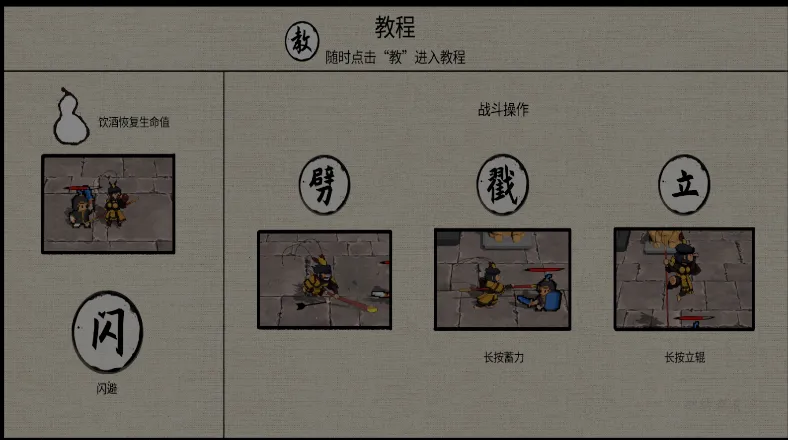 教 教程
随时点击“教”进入教程

饮酒恢复生命值

闪

闪避

战斗操作

劈

戳

立

长按蓄力

长按立棍